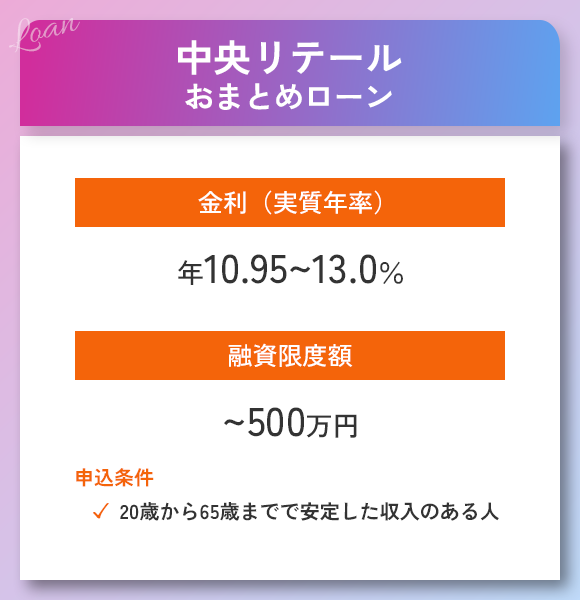 Loan

中央リテール
おまとめローン

金利（実質年率）

年10.95~13.0%

融資限度額

~500万円

申込条件

✓ 20歳から65歳までで安定した収入のある人